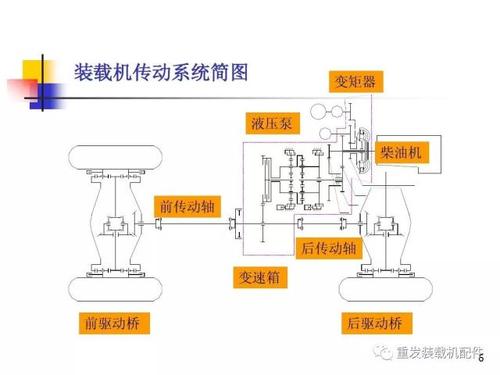 装载机传动系统简图

变矩器

液压泵

柴油机

前传动轴

后传动轴

变速箱

前驱动桥

后驱动桥

重发装载机配件

6